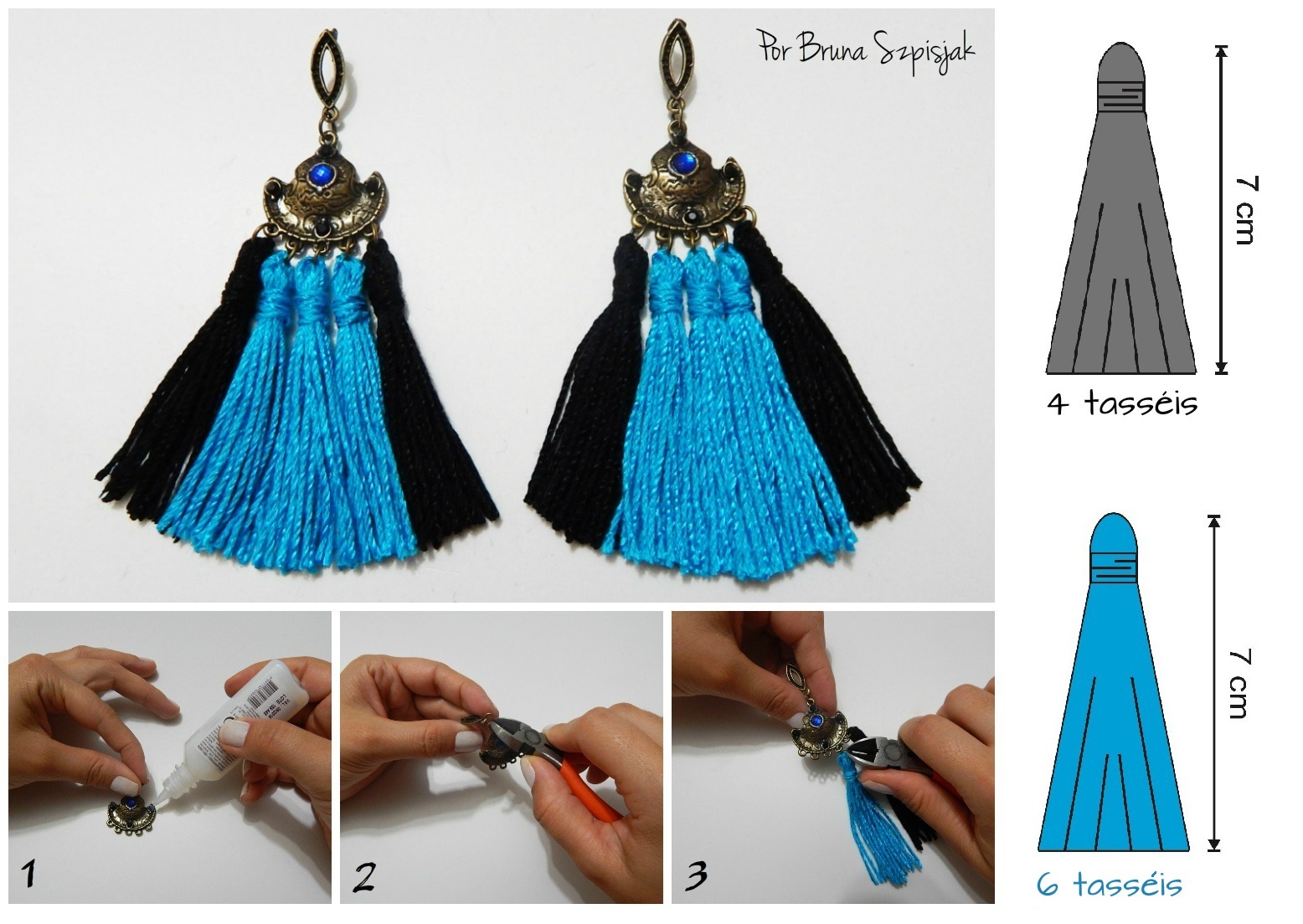 Por Bruna Szpisjak

7 cm

4 tasséis

7 cm

6 tasséis

1

2

3